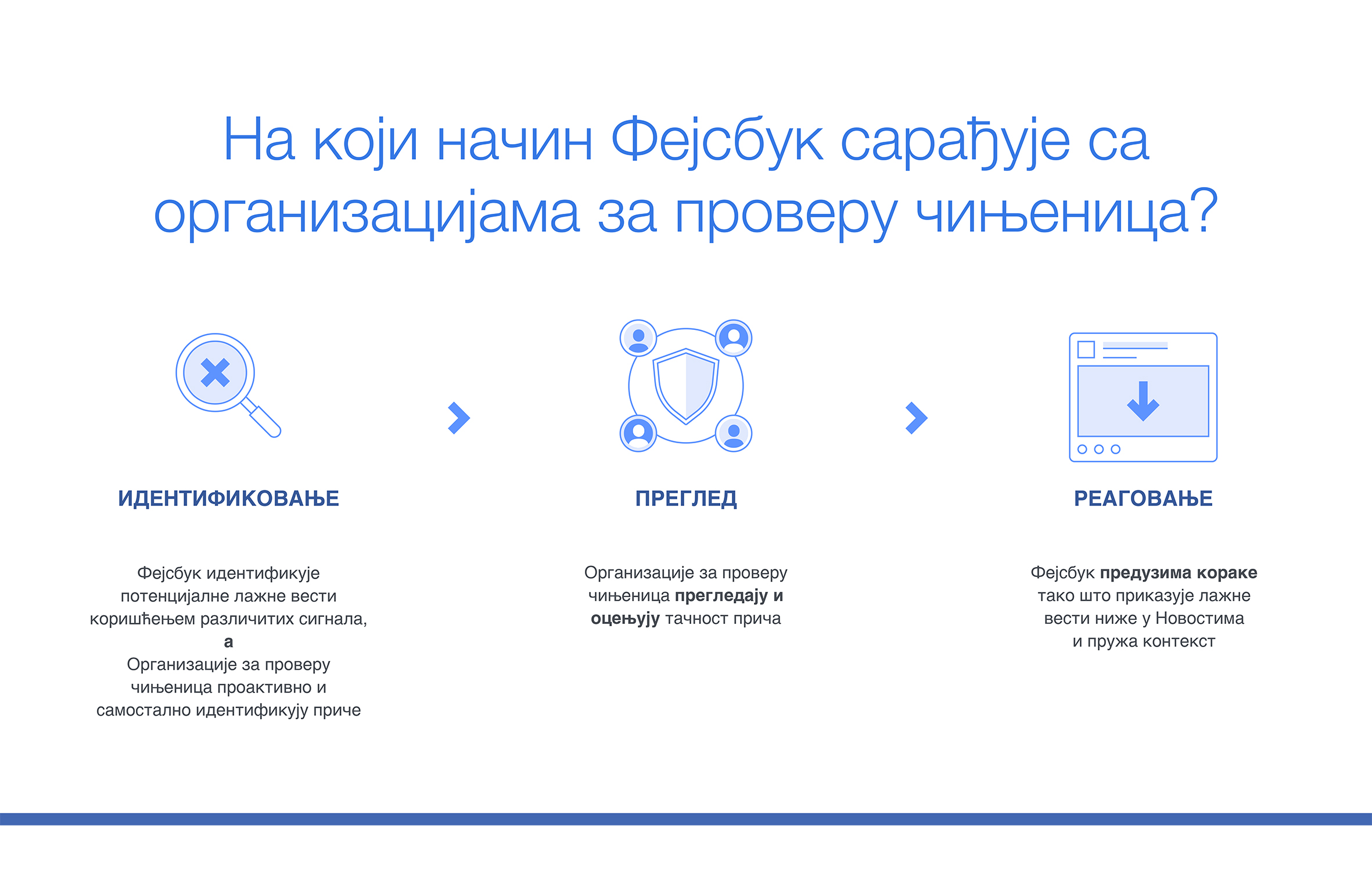 На који начин Фејсбук сарађује са организацијама за проверу чињеница?

ИДЕНТИФИКОВАЊЕ

Фејсбук идентификује потенцијалне лажне вести коришћењем различитих сигнала,
а
Организације за проверу чињеница проактивно и самостално идентификују приче

ПРЕГЛЕД

Организације за проверу чињеница прегледају и оцењују тачност прича

РЕАГОВАЊЕ

Фејсбук предузима кораке тако што приказује лажне вести ниже у Новостима и пружа контекст